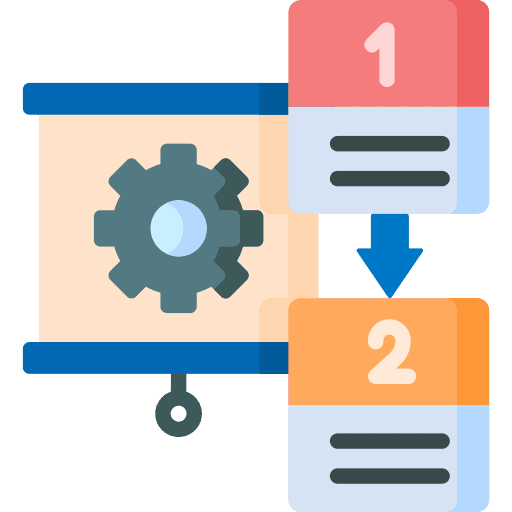 1
2