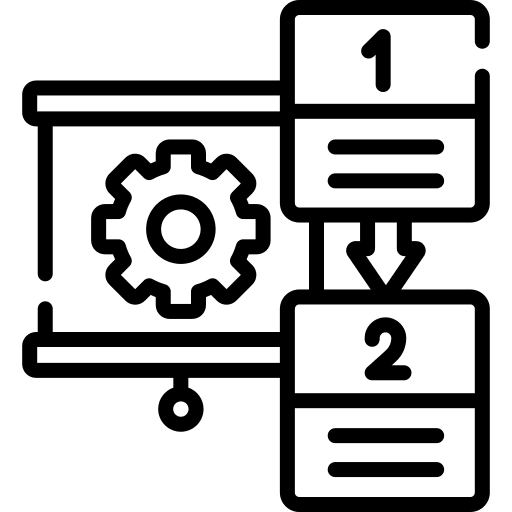 1

2