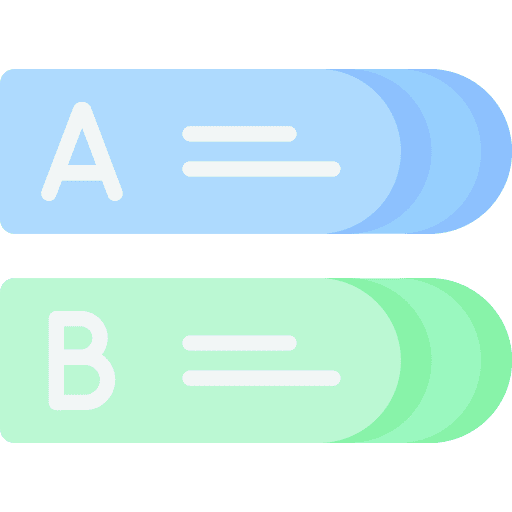 A

B