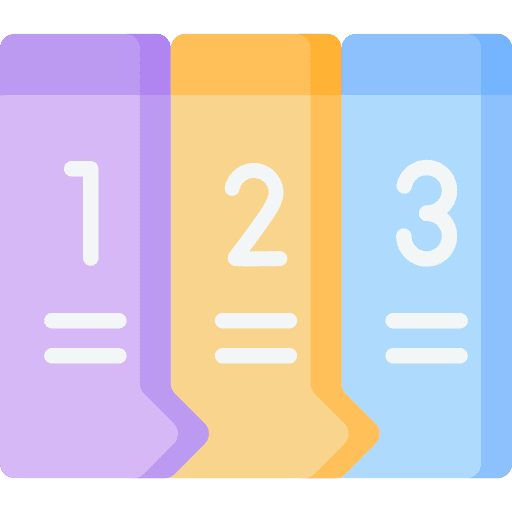 1

2

3