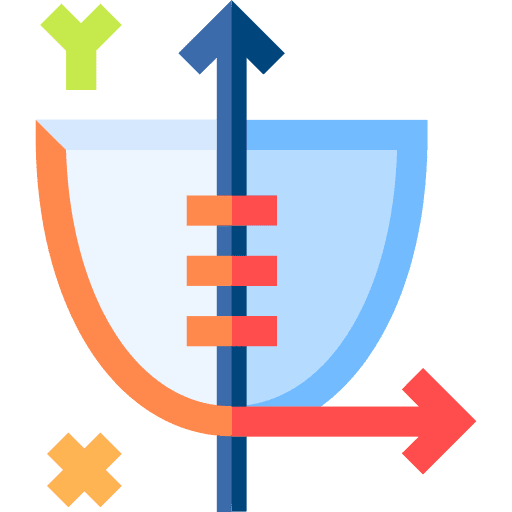 Y

X